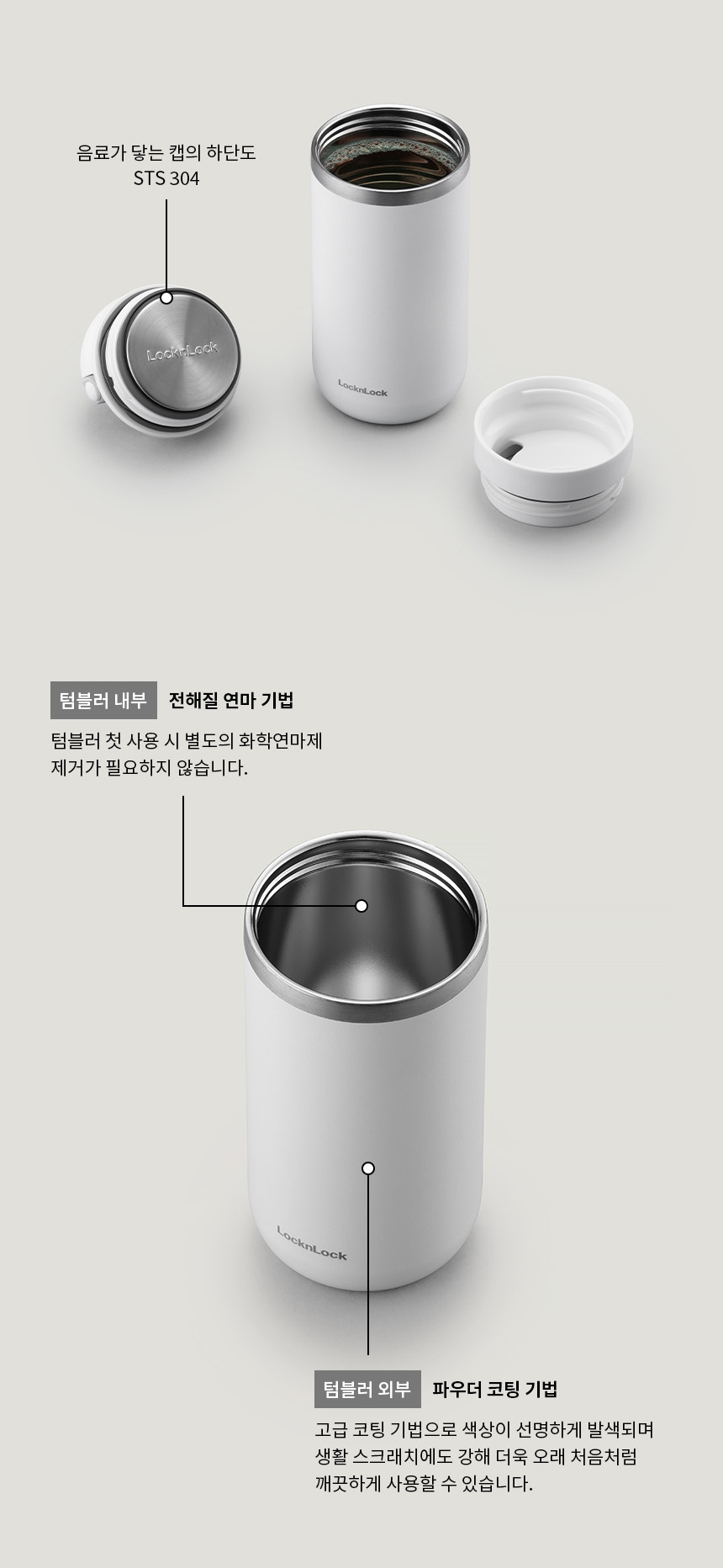 음료가 닿는 캡의 하단도
STS 304

LocknLock

LocknLock

텀블러 내부 전해질 연마 기법

텀블러 첫 사용 시 별도의 화학연마제 제거가 필요하지 않습니다.

LocknLock

텀블러 외부 파우더 코팅 기법

고급 코팅 기법으로 색상이 선명하게 발색되며 생활 스크래치에도 강해 더욱 오래 처음처럼 깨끗하게 사용할 수 있습니다.